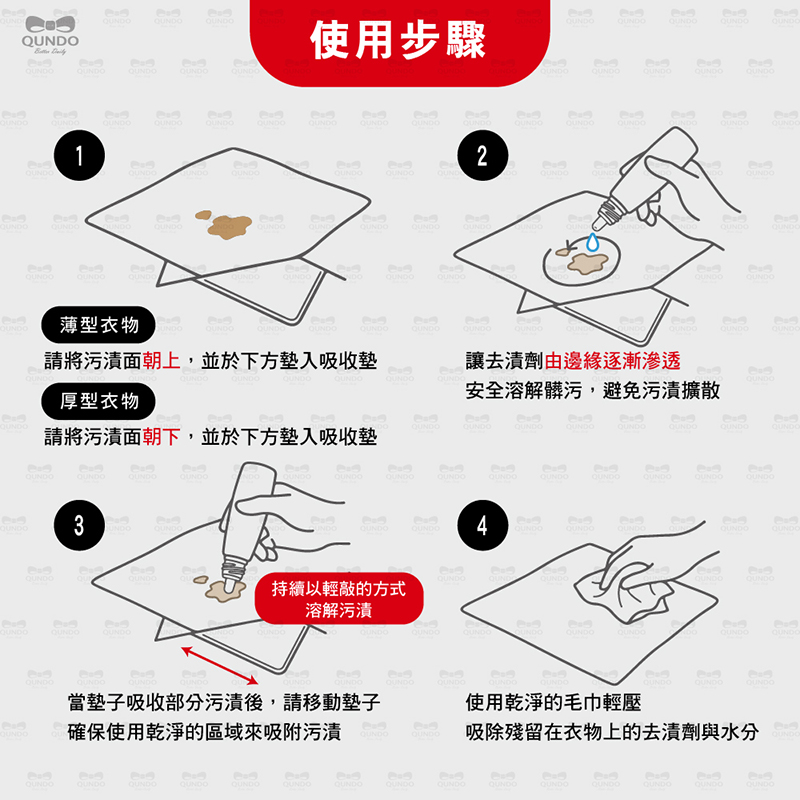 QUNDO
Better Daily

使用步驟

1

薄型衣物
請將污漬面朝上，並於下方墊入吸收墊
厚型衣物
請將污漬面朝下，並於下方墊入吸收墊

2

讓去漬劑由邊緣逐漸滲透
安全溶解髒污，避免污漬擴散

3

持續以輕敲的方式
溶解污漬

當墊子吸收部分污漬後，請移動墊子
確保使用乾淨的區域來吸附污漬

4

使用乾淨的毛巾輕壓
吸除殘留在衣物上的去漬劑與水分